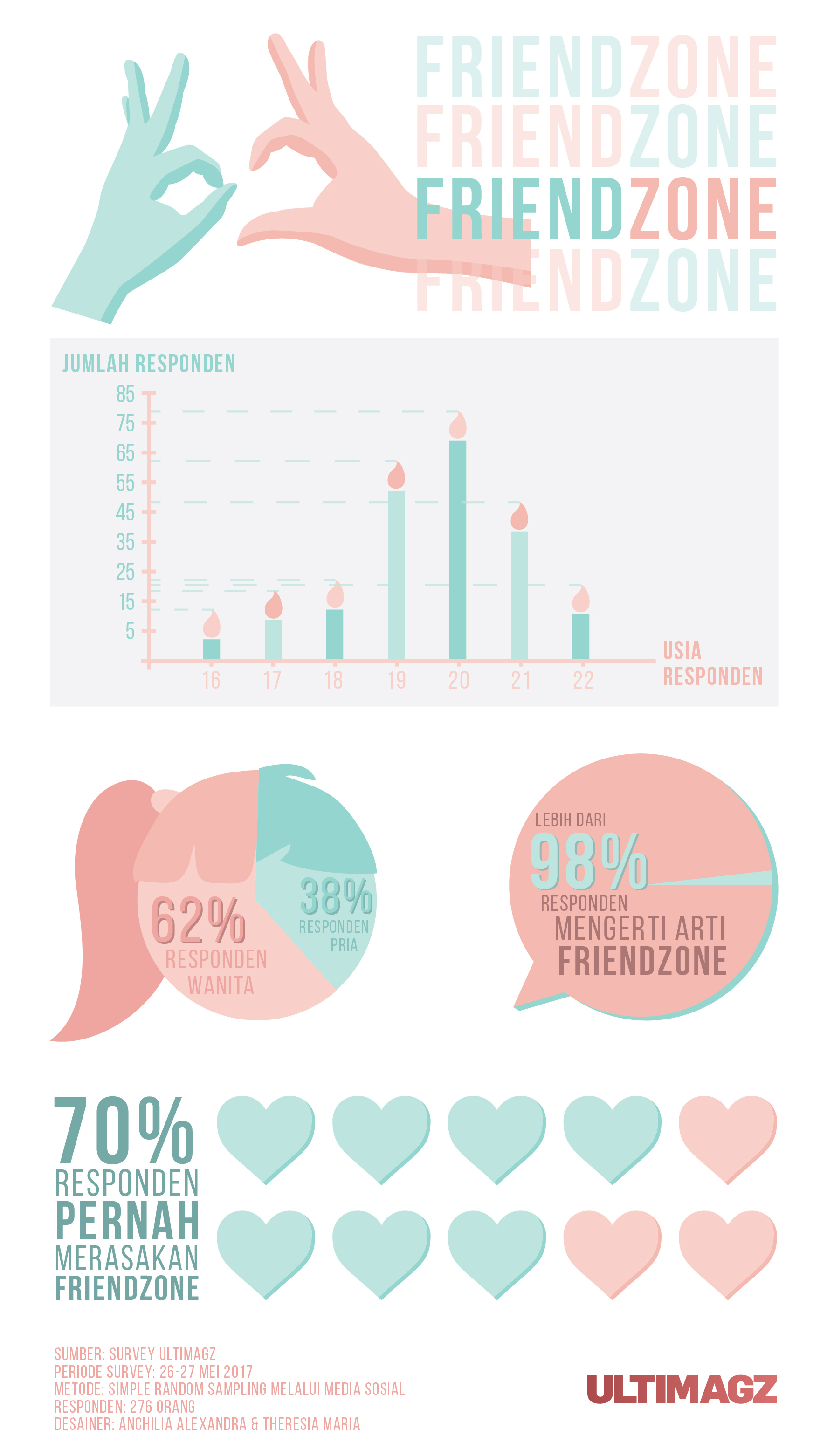 FRIENDZONE
FRIENDZONE
FRIENDZONE
FRIENDZONE

JUMLAH RESPONDEN

85
75
65
55
45
35
25
15
5

16 17 18 19 20 21 22

USIA RESPONDEN

62% RESPONDEN WANITA

38% RESPONDEN PRIA

LEBIH DARI 98% RESPONDEN MENGERTI ARTI FRIENDZONE

70% RESPONDEN PERNAH MERASAKAN FRIENDZONE

SUMBER: SURVEY ULTIMAGZ
PERIODE SURVEY: 26-27 MEI 2017
METODE: SIMPLE RANDOM SAMPLING MELALUI MEDIA SOSIAL
RESPONDEN: 276 ORANG
DESAINER: ANCHILIA ALEXANDRA & THERESIA MARIA

ULTIMAGZ