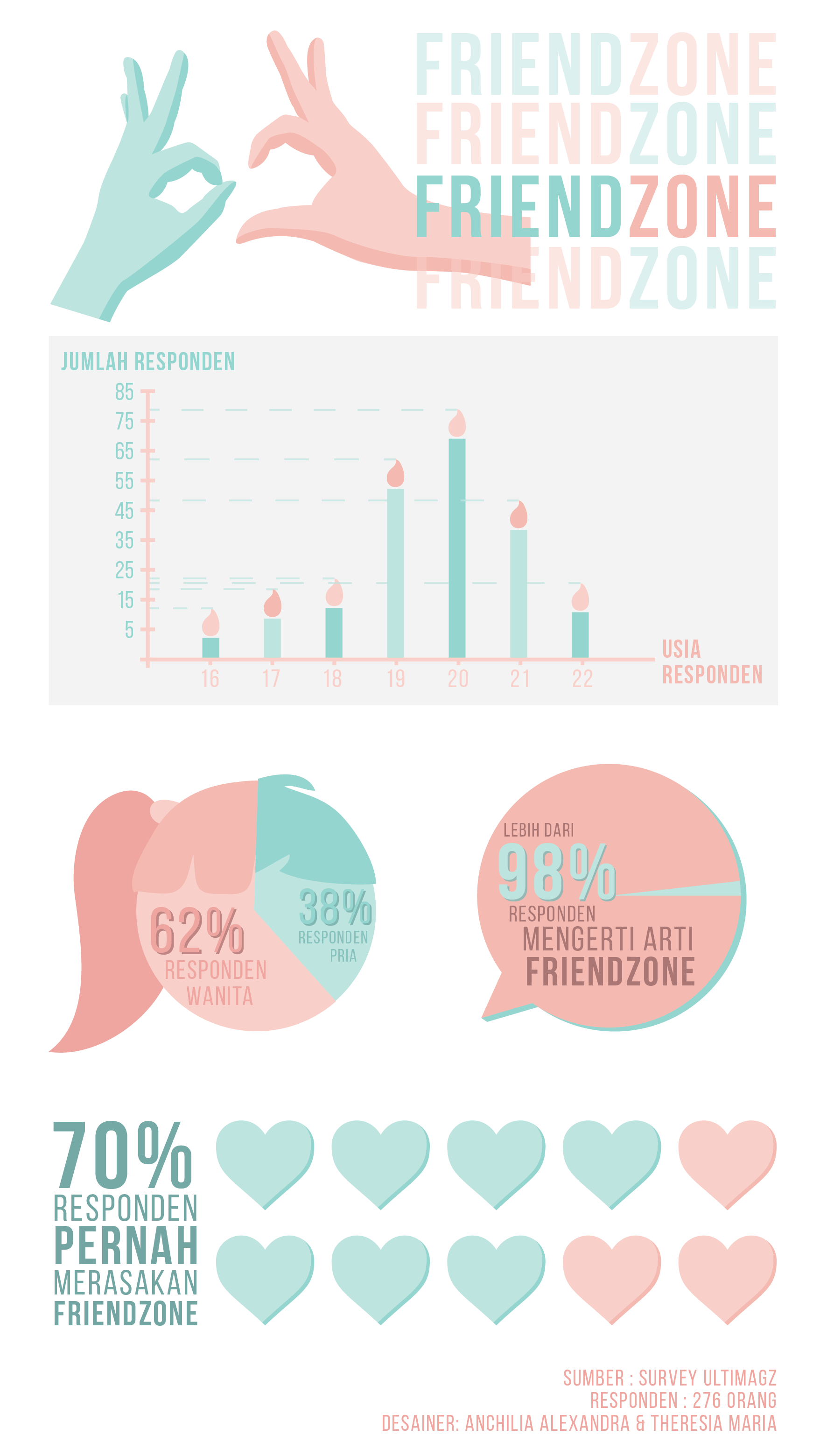 FRIENDZONE
FRIENDZONE
FRIENDZONE
FRIENDZONE

JUMLAH RESPONDEN

85
75
65
55
45
35
25
15
5

16 17 18 19 20 21 22

USIA RESPONDEN

62% RESPONDEN WANITA

38% RESPONDEN PRIA

LEBIH DARI 98% RESPONDEN MENGERTI ARTI FRIENDZONE

70% RESPONDEN PERNAH MERASAKAN FRIENDZONE

SUMBER : SURVEY ULTIMAGZ
RESPONDEN : 276 ORANG
DESAINER: ANCHILIA ALEXANDRA & THERESIA MARIA