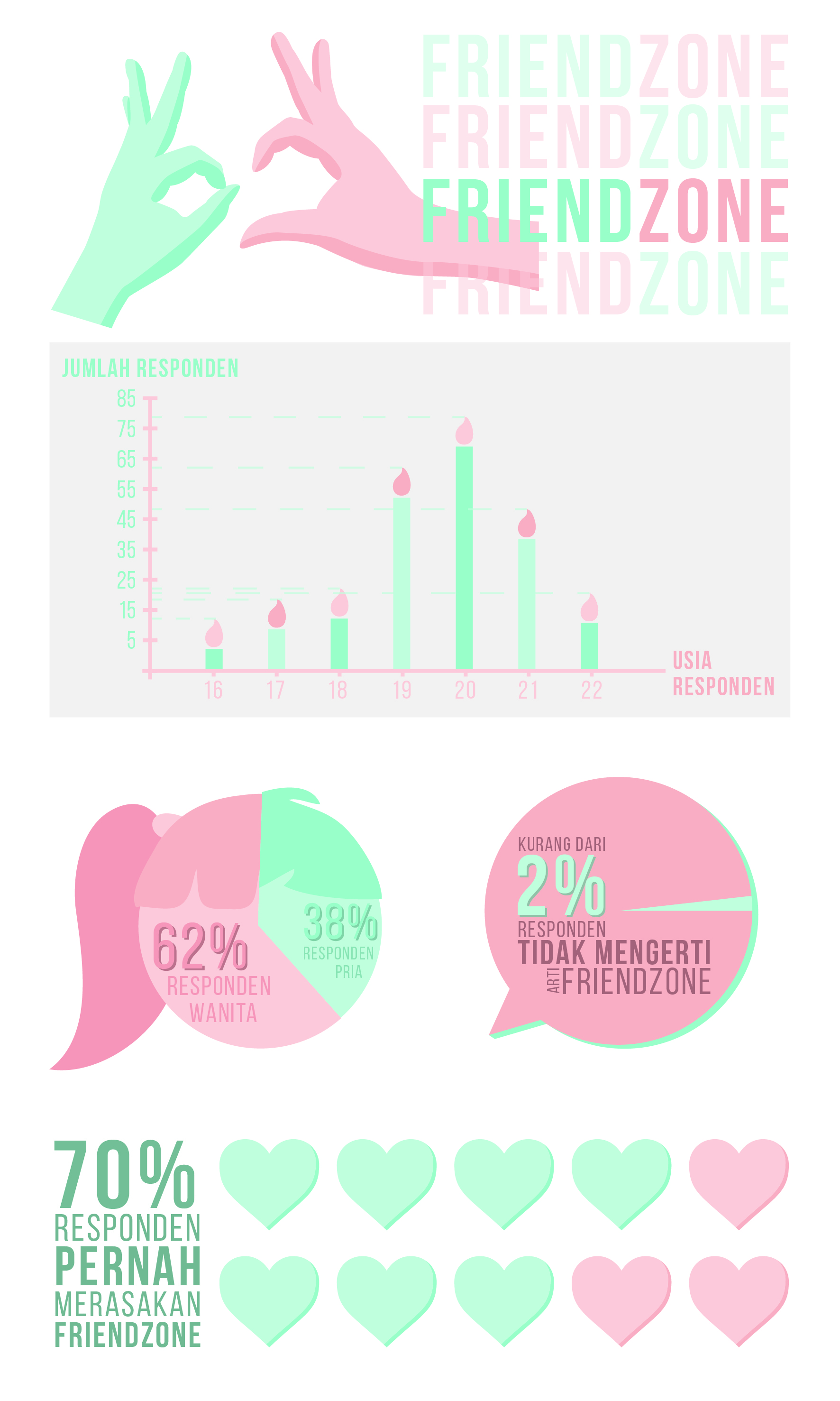 FRIENDZONE
FRIENDZONE
FRIENDZONE
FRIENDZONE

JUMLAH RESPONDEN

85
75
65
55
45
35
25
15
5

16 17 18 19 20 21 22

USIA RESPONDEN

62%
RESPONDEN WANITA

38%
RESPONDEN PRIA

KURANG DARI
2%
RESPONDEN
TIDAK MENGERTI
ARTI FRIENDZONE

70%
RESPONDEN
PERNAH
MERASAKAN
FRIENDZONE