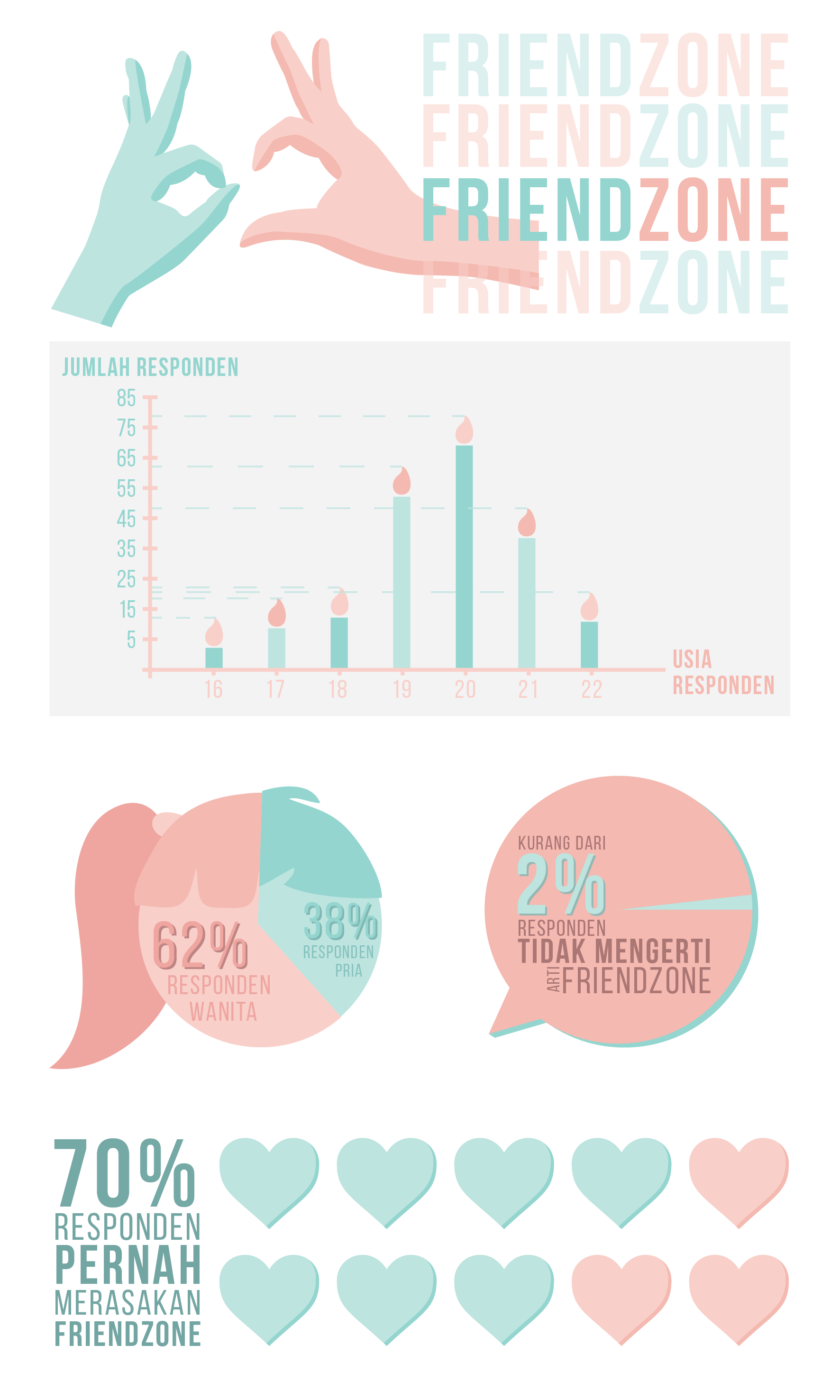 FRIENDZONE
FRIENDZONE
FRIENDZONE
FRIENDZONE

JUMLAH RESPONDEN

85
75
65
55
45
35
25
15
5

16 17 18 19 20 21 22

USIA RESPONDEN

62%
RESPONDEN WANITA

38%
RESPONDEN PRIA

KURANG DARI
2%
RESPONDEN
TIDAK MENGERTI
ARTI FRIENDZONE

70%
RESPONDEN
PERNAH
MERASAKAN
FRIENDZONE